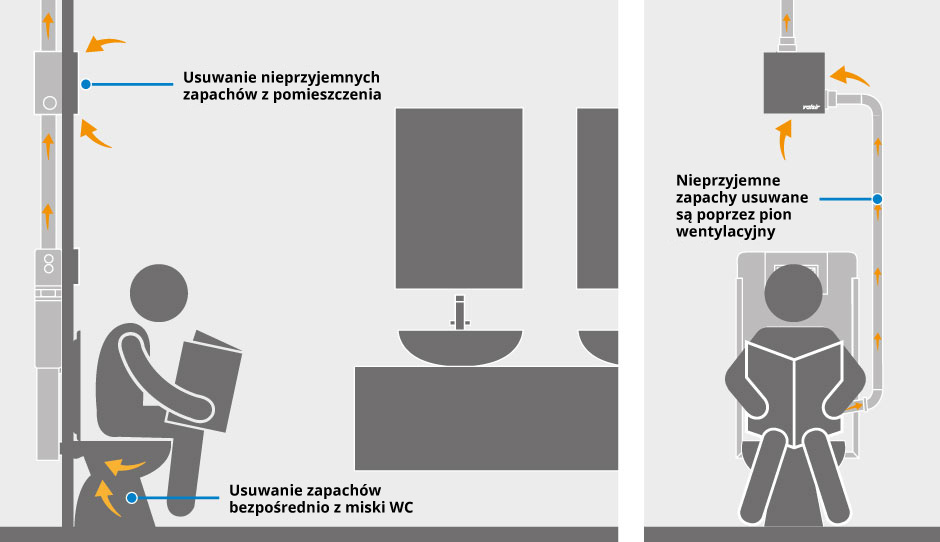 Usuwanie nieprzyjemnych zapachów z pomieszczenia

Usuwanie zapachów bezpośrednio z miski WC

valsir

Nieprzyjemne zapachy usuwane są poprzez pion wentylacyjny